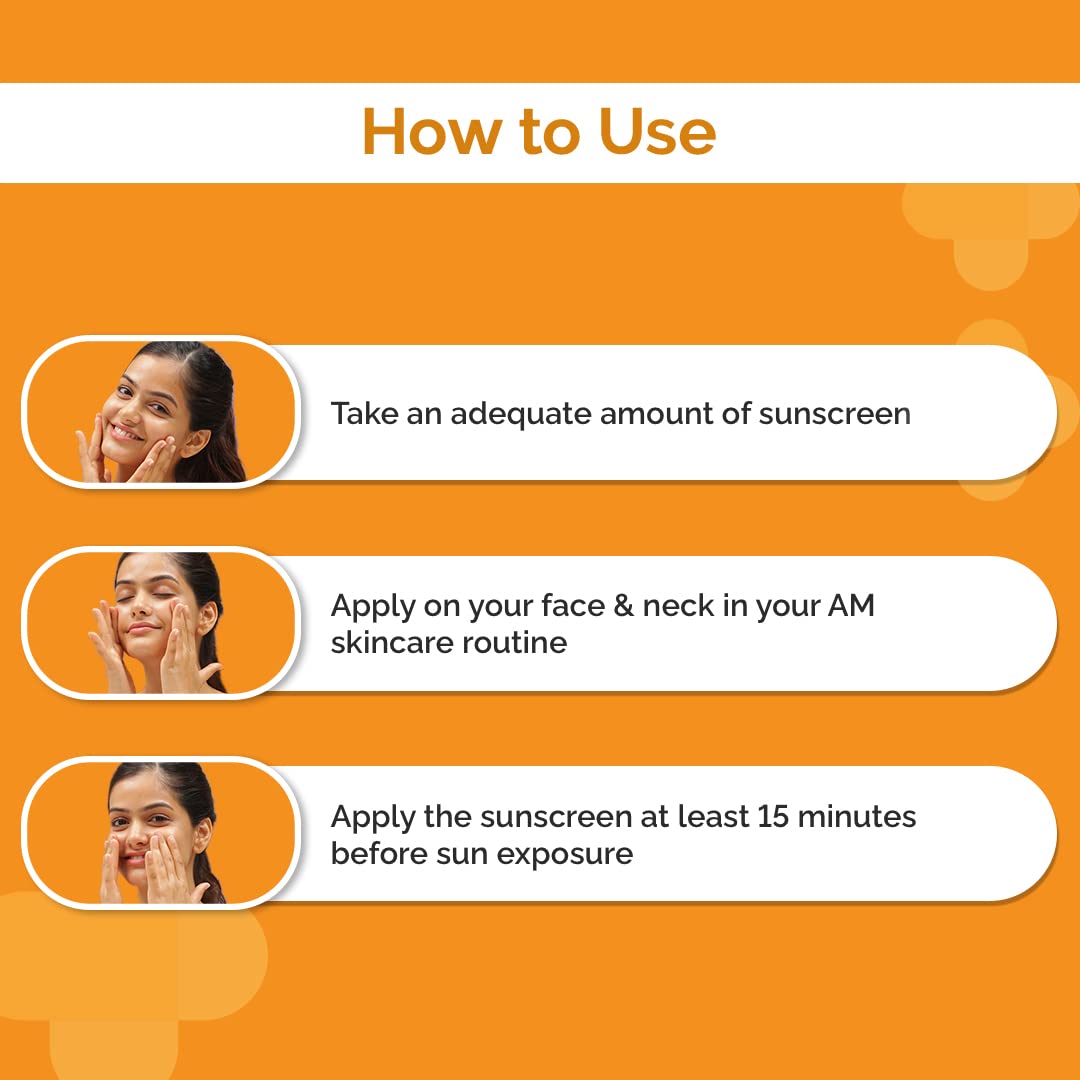 How to Use

Take an adequate amount of sunscreen

Apply on your face & neck in your AM skincare routine

Apply the sunscreen at least 15 minutes before sun exposure