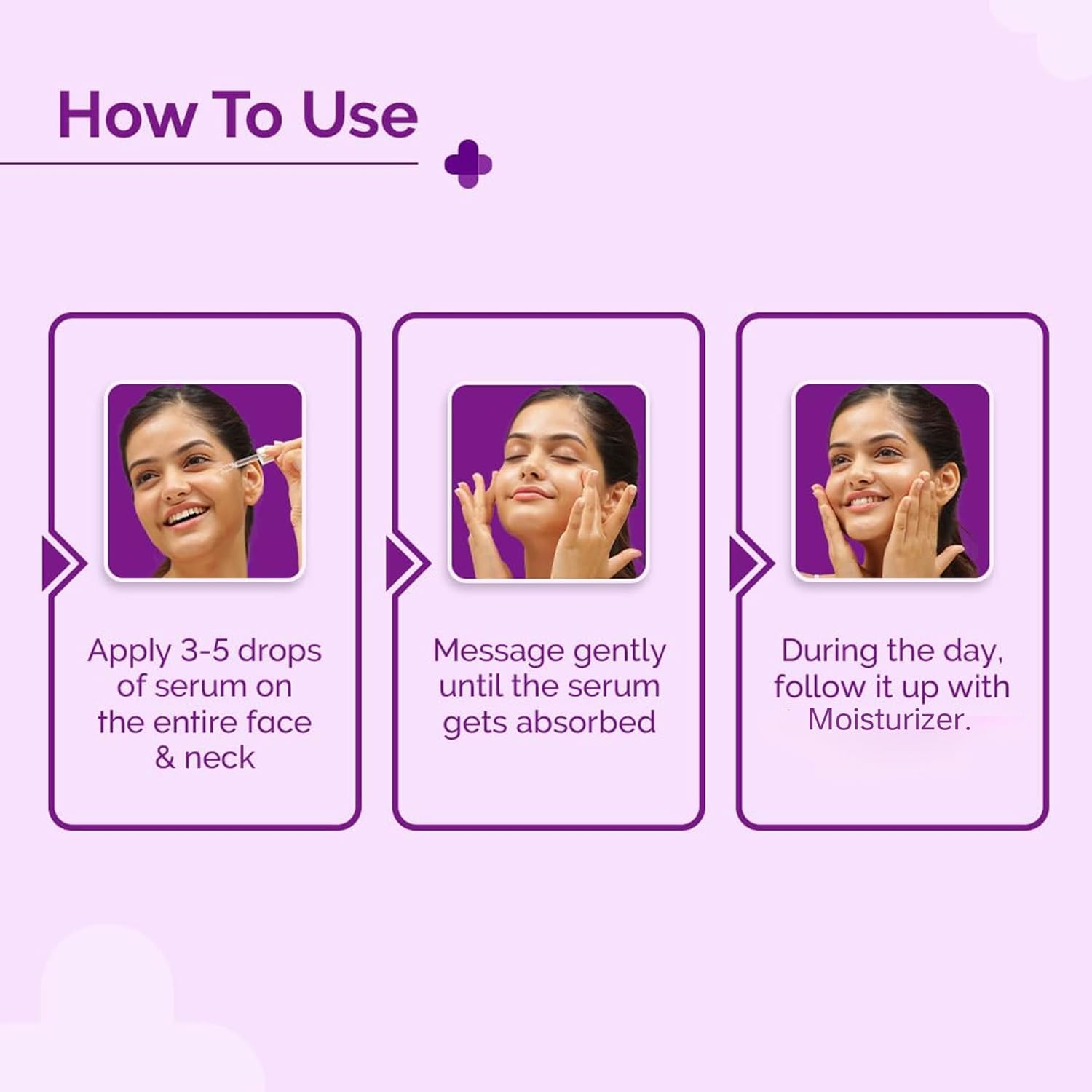 How To Use

Apply 3-5 drops of serum on the entire face & neck

Message gently until the serum gets absorbed

During the day, follow it up with Moisturizer.